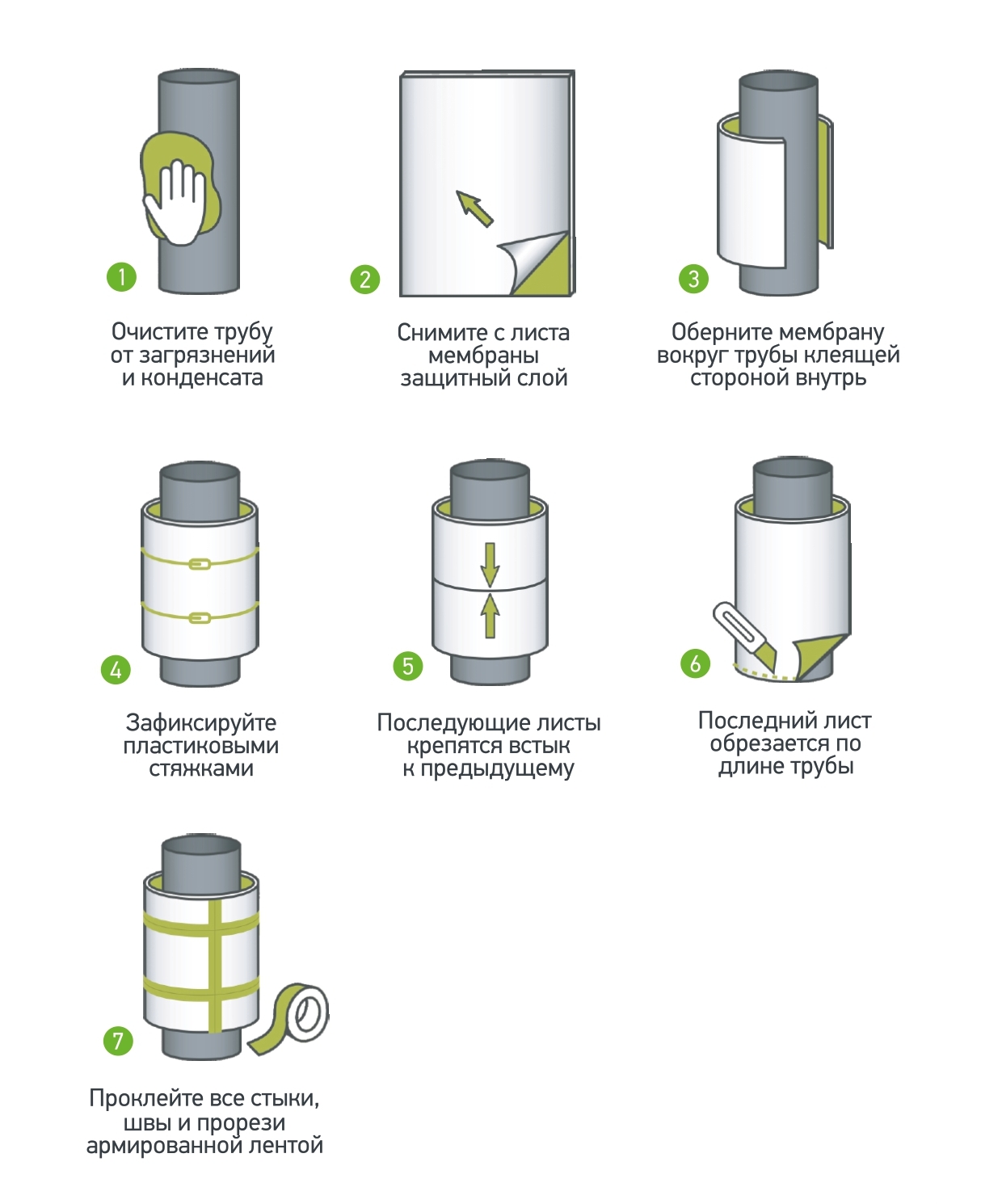 1

Очистите трубу от загрязнений и конденсата

2

Снимите с листа мембраны защитный слой

3

Оберните мембрану вокруг трубы клеящей стороной внутрь

4

Зафиксируйте пластиковыми стяжками

5

Последующие листы крепятся встык к предыдущему

6

Последний лист обрезается по длине трубы

7

Проклейте все стыки, швы и прорези армированной лентой